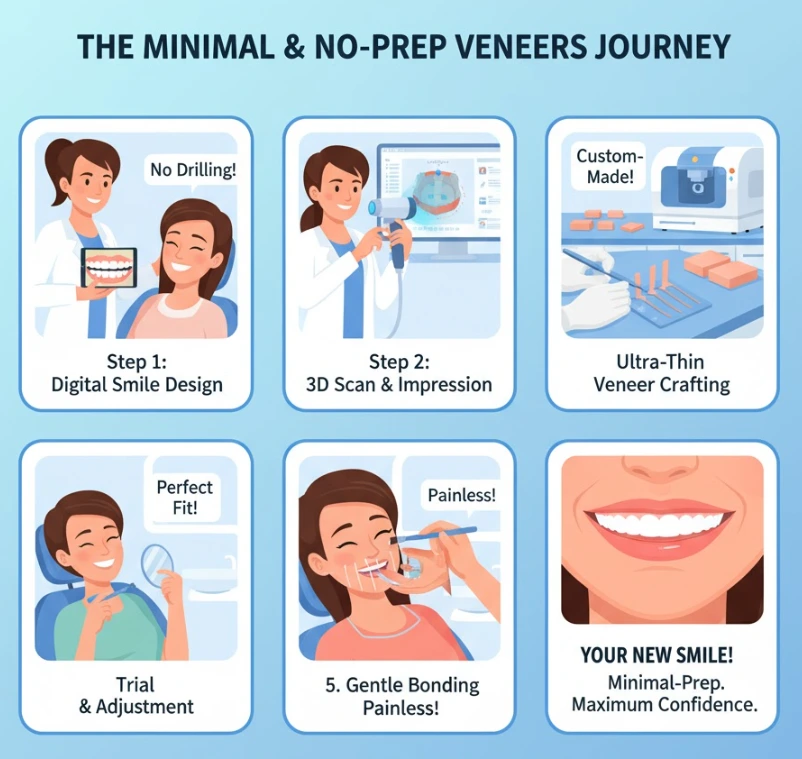 THE MINIMAL & NO-PREP VENEERS JOURNEY

No Drilling!

Step 1:
Digital Smile Design

Step 2:
3D Scan & Impression

Custom-Made!

Ultra-Thin
Veneer Crafting

Perfect Fit!

Trial
& Adjustment

Painless!

5. Gentle Bonding
Painless!

YOUR NEW SMILE!
Minimal-Prep.
Maximum Confidence.